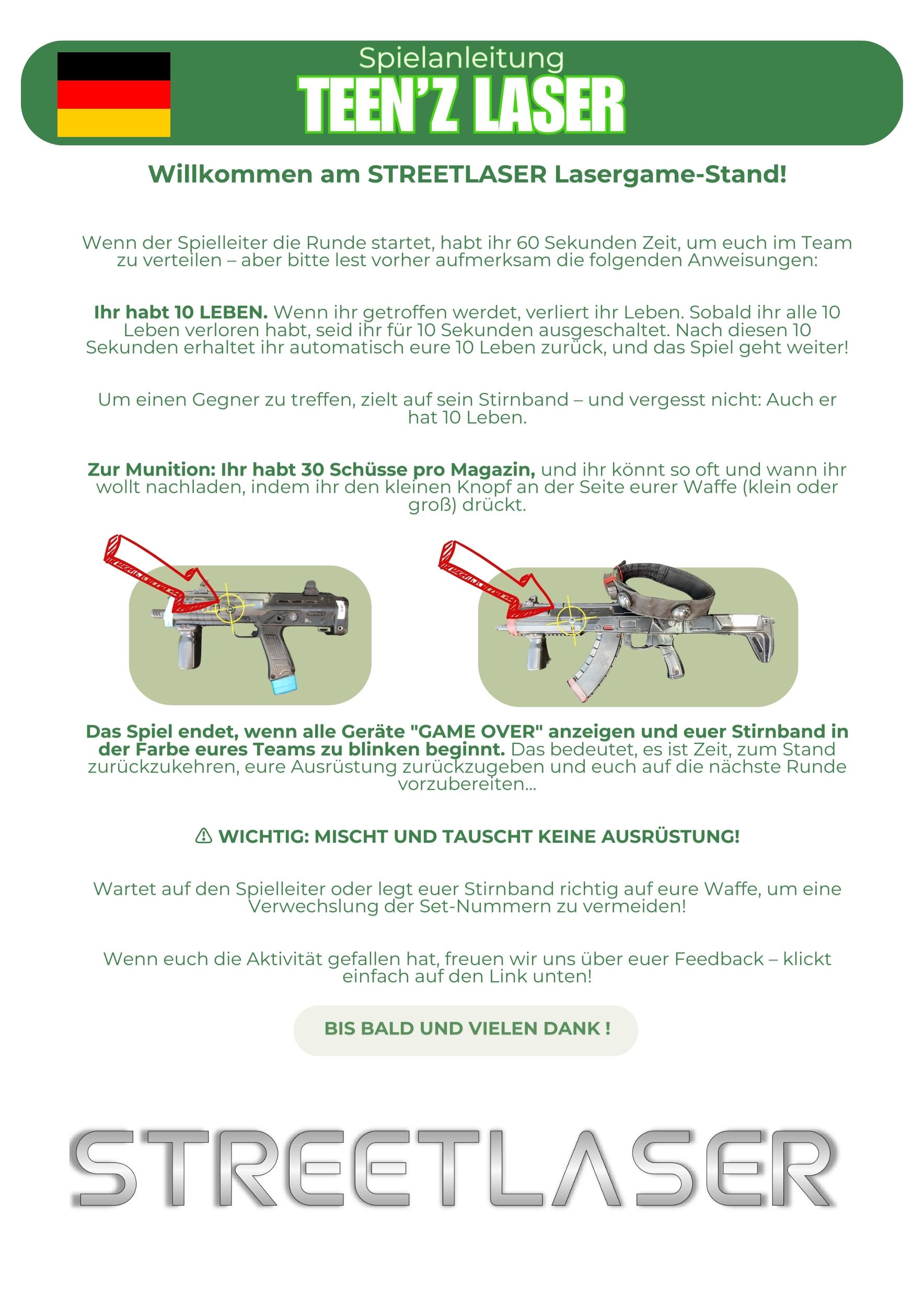 Spielanleitung
TEEN'Z LASER

Willkommen am STREETLASER Lasergame-Stand!

Wenn der Spielleiter die Runde startet, habt ihr 60 Sekunden Zeit, um euch im Team zu verteilen – aber bitte lest vorher aufmerksam die folgenden Anweisungen:

Ihr habt 10 LEBEN. Wenn ihr getroffen werdet, verliert ihr Leben. Sobald ihr alle 10 Leben verloren habt, seid ihr für 10 Sekunden ausgeschaltet. Nach diesen 10 Sekunden erhaltet ihr automatisch eure 10 Leben zurück, und das Spiel geht weiter!

Um einen Gegner zu treffen, zielt auf sein Stirnband – und vergesst nicht: Auch er hat 10 Leben.

Zur Munition: Ihr habt 30 Schüsse pro Magazin, und ihr könnt so oft und wann ihr wollt nachladen, indem ihr den kleinen Knopf an der Seite eurer Waffe (klein oder groß) drückt.

Das Spiel endet, wenn alle Geräte "GAME OVER" anzeigen und euer Stirnband in der Farbe eures Teams zu blinken beginnt. Das bedeutet, es ist Zeit, zum Stand zurückzukehren, eure Ausrüstung zurückzugeben und euch auf die nächste Runde vorzubereiten...

⚠ WICHTIG: MISCHT UND TAUSCHT KEINE AUSRÜSTUNG!

Wartet auf den Spielleiter oder legt euer Stirnband richtig auf eure Waffe, um eine Verwechslung der Set-Nummern zu vermeiden!

Wenn euch die Aktivität gefallen hat, freuen wir uns über euer Feedback – klickt einfach auf den Link unten!

BIS BALD UND VIELEN DANK !

STREETLASER