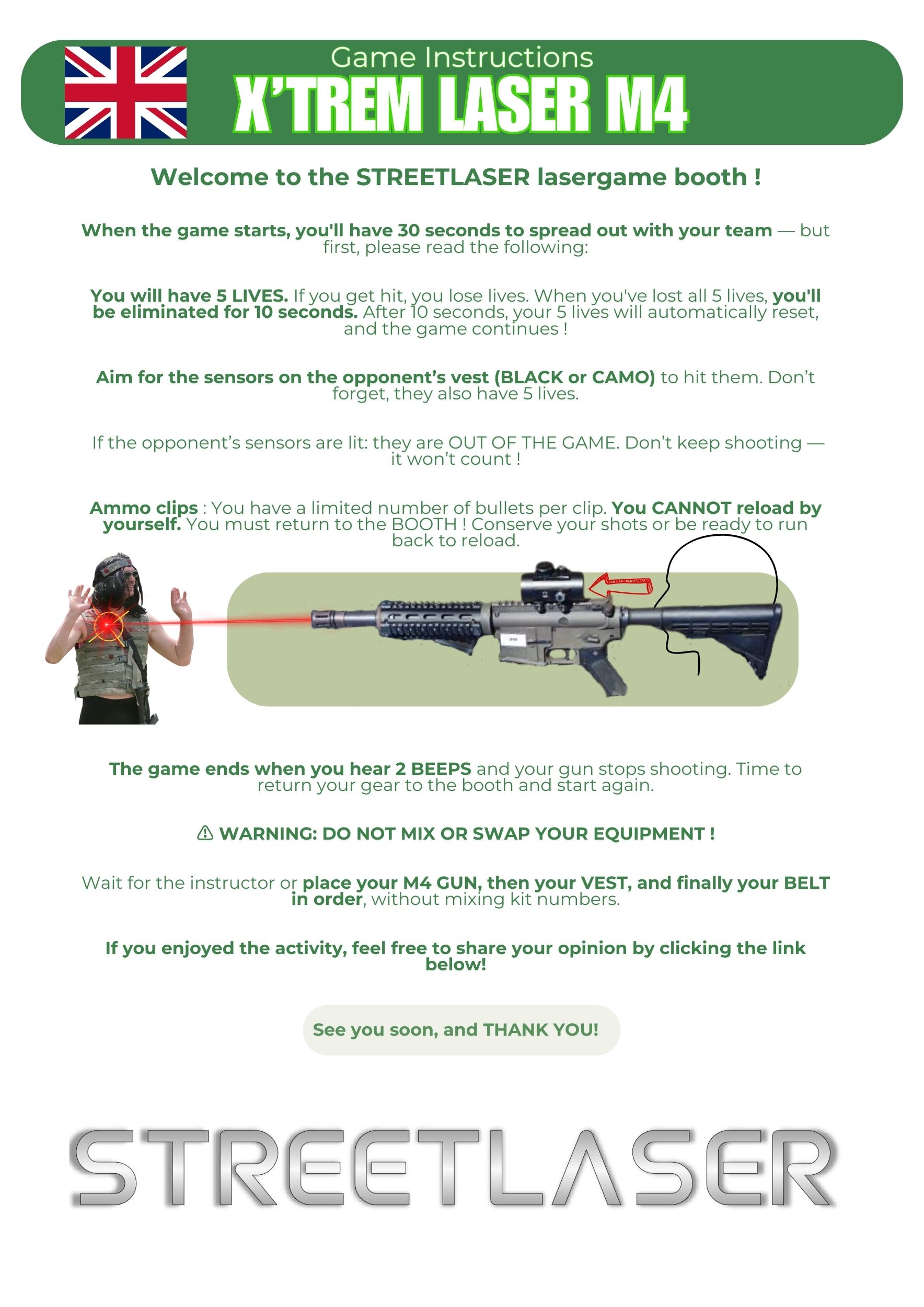 Game Instructions
X'TREM LASER M4

Welcome to the STREETLASER lasergame booth !

When the game starts, you'll have 30 seconds to spread out with your team — but first, please read the following:

You will have 5 LIVES. If you get hit, you lose lives. When you've lost all 5 lives, you'll be eliminated for 10 seconds. After 10 seconds, your 5 lives will automatically reset, and the game continues !

Aim for the sensors on the opponent's vest (BLACK or CAMO) to hit them. Don't forget, they also have 5 lives.

If the opponent's sensors are lit: they are OUT OF THE GAME. Don't keep shooting — it won't count !

Ammo clips : You have a limited number of bullets per clip. You CANNOT reload by yourself. You must return to the BOOTH ! Conserve your shots or be ready to run back to reload.

The game ends when you hear 2 BEEPS and your gun stops shooting. Time to return your gear to the booth and start again.

⚠ WARNING: DO NOT MIX OR SWAP YOUR EQUIPMENT !

Wait for the instructor or place your M4 GUN, then your VEST, and finally your BELT in order, without mixing kit numbers.

If you enjoyed the activity, feel free to share your opinion by clicking the link below!

See you soon, and THANK YOU!

STREETLASER